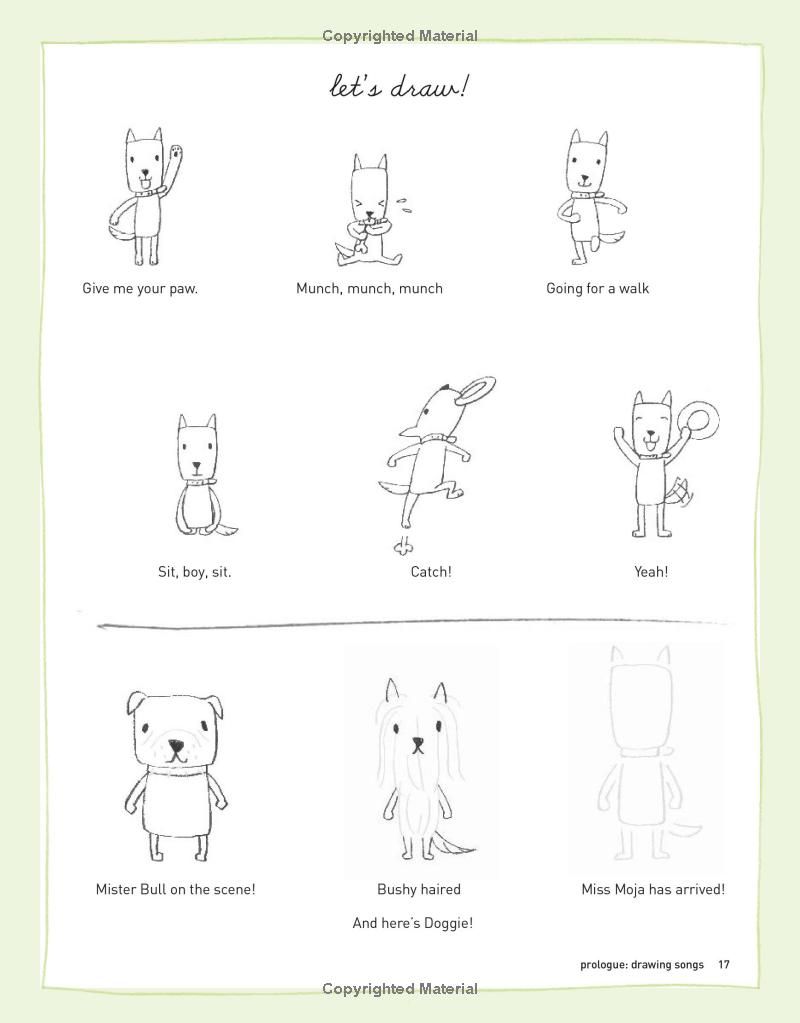 Copyrighted Material

let's draw!

Give me your paw.

Munch, munch, munch

Going for a walk

Sit, boy, sit.

Catch!

Yeah!

Mister Bull on the scene!

Bushy haired

Miss Moja has arrived!

And here's Doggie!

prologue: drawing songs 17

Copyrighted Material